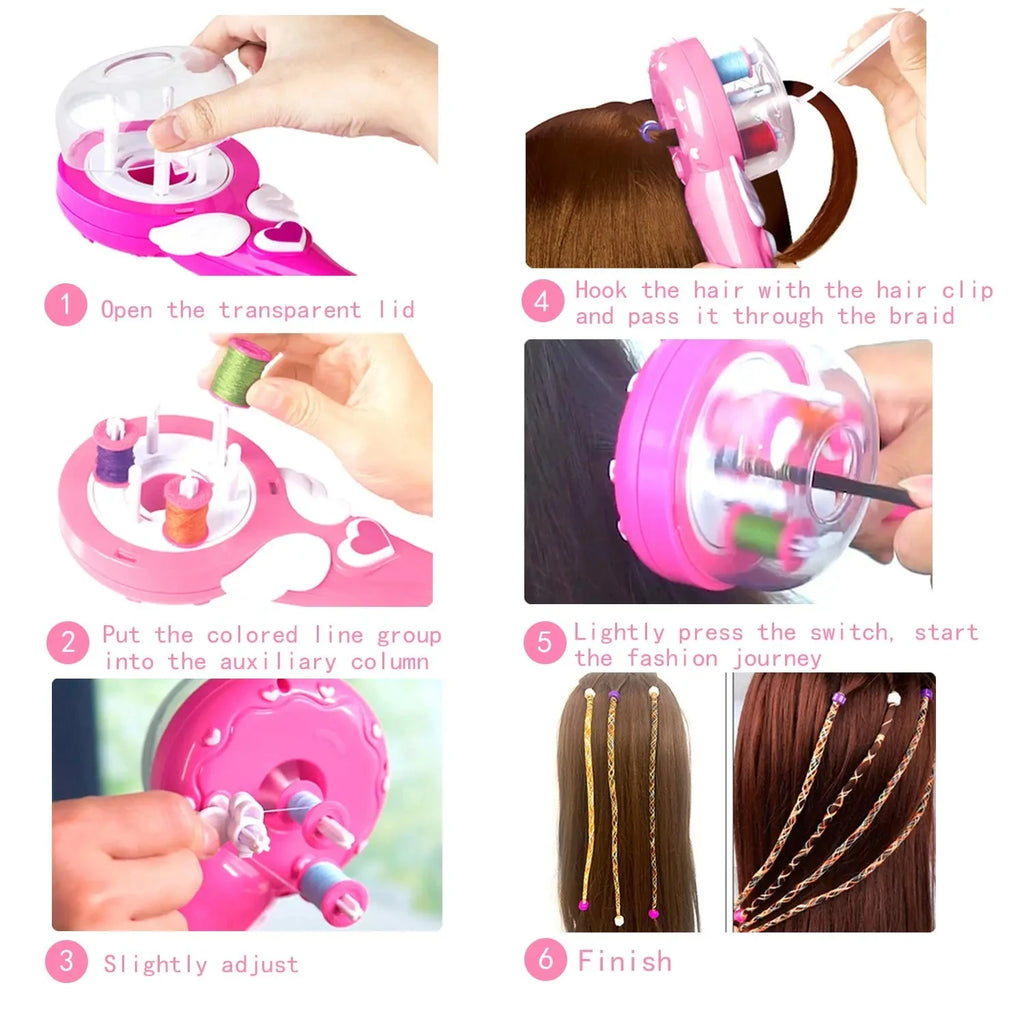 1 Open the transparent lid

2 Put the colored line group into the auxiliary column

3 Slightly adjust

4 Hook the hair with the hair clip and pass it through the braid

5 Lightly press the switch, start the fashion journey

6 Finish