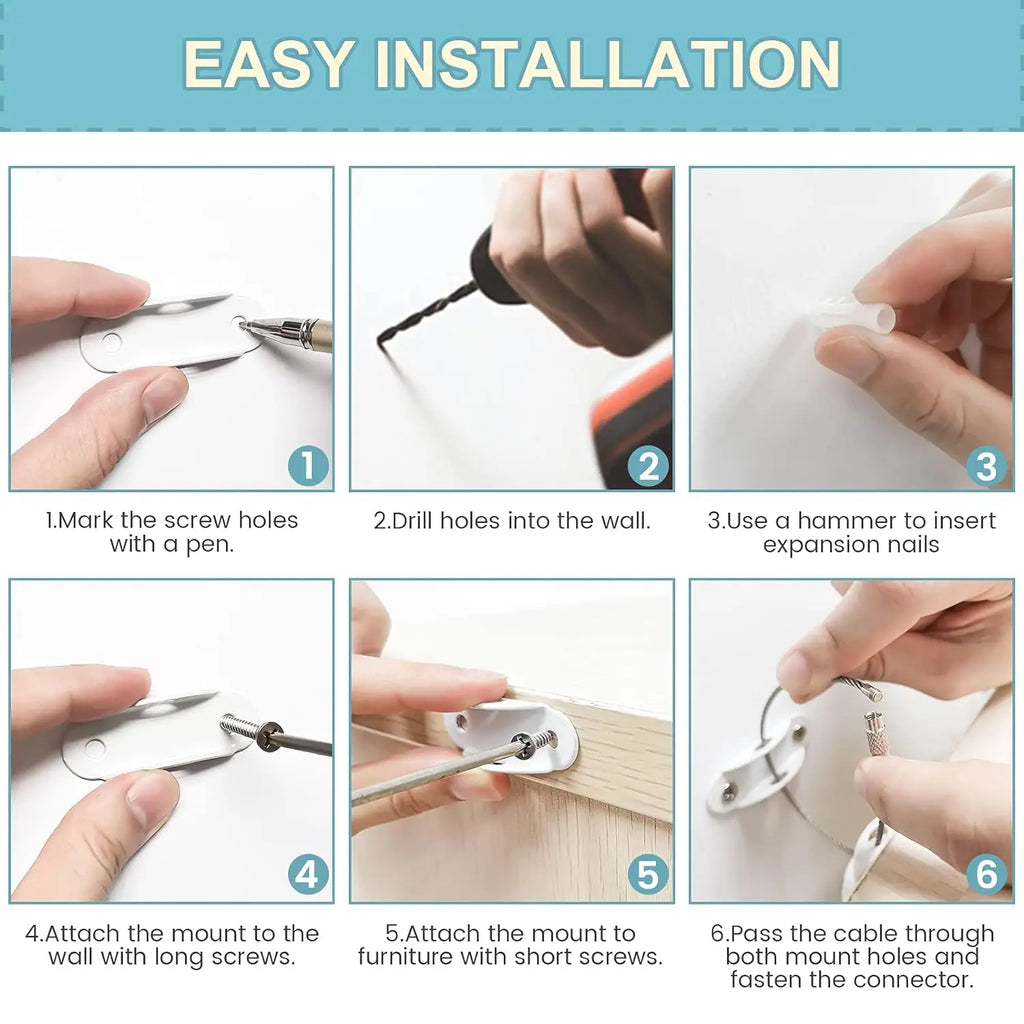 EASY INSTALLATION

1

1.Mark the screw holes with a pen.

2

2.Drill holes into the wall.

3

3.Use a hammer to insert expansion nails

4

4.Attach the mount to the wall with long screws.

5

5.Attach the mount to furniture with short screws.

6

6.Pass the cable through both mount holes and fasten the connector.