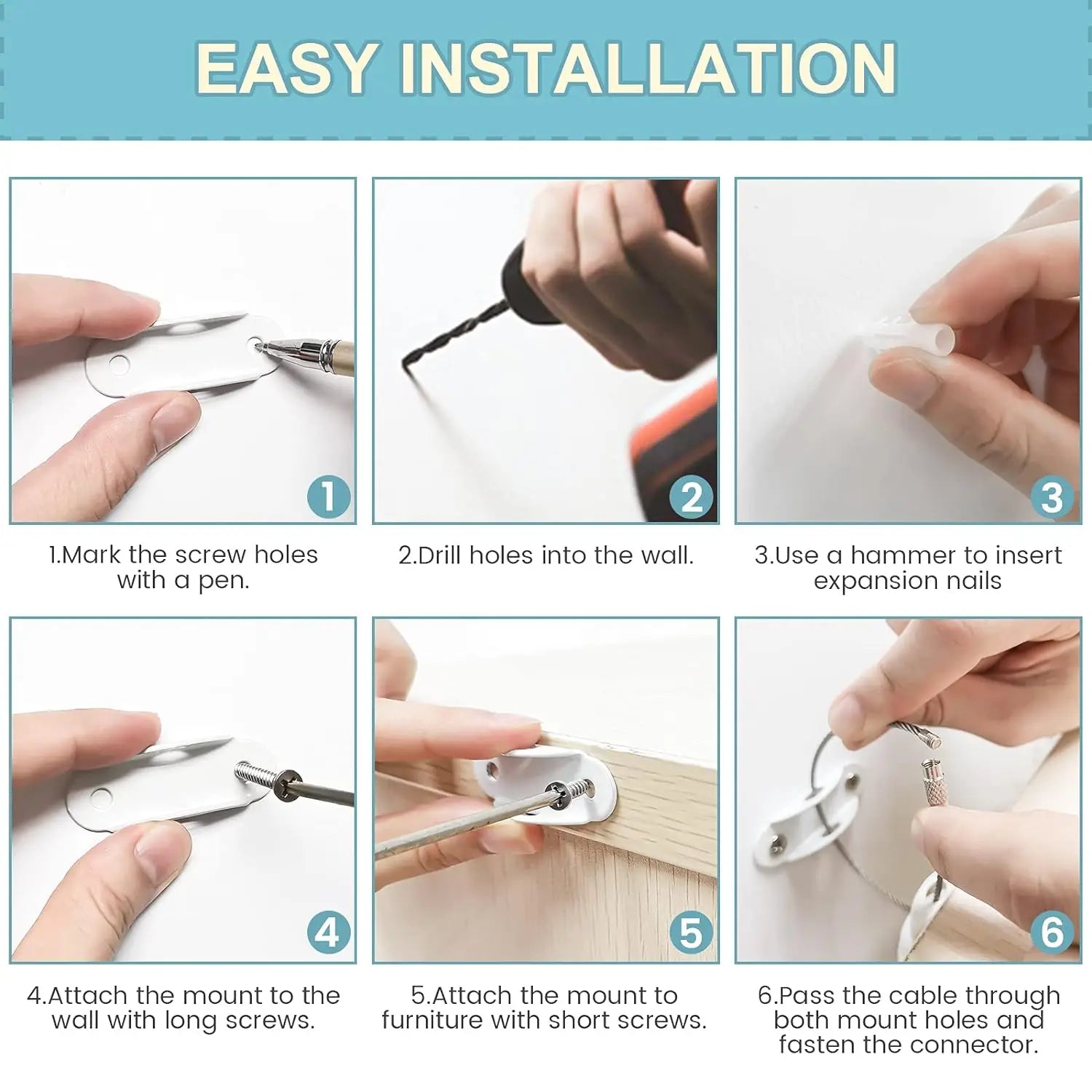 EASY INSTALLATION

1

1.Mark the screw holes with a pen.

2

2.Drill holes into the wall.

3

3.Use a hammer to insert expansion nails

4

4.Attach the mount to the wall with long screws.

5

5.Attach the mount to furniture with short screws.

6

6.Pass the cable through both mount holes and fasten the connector.