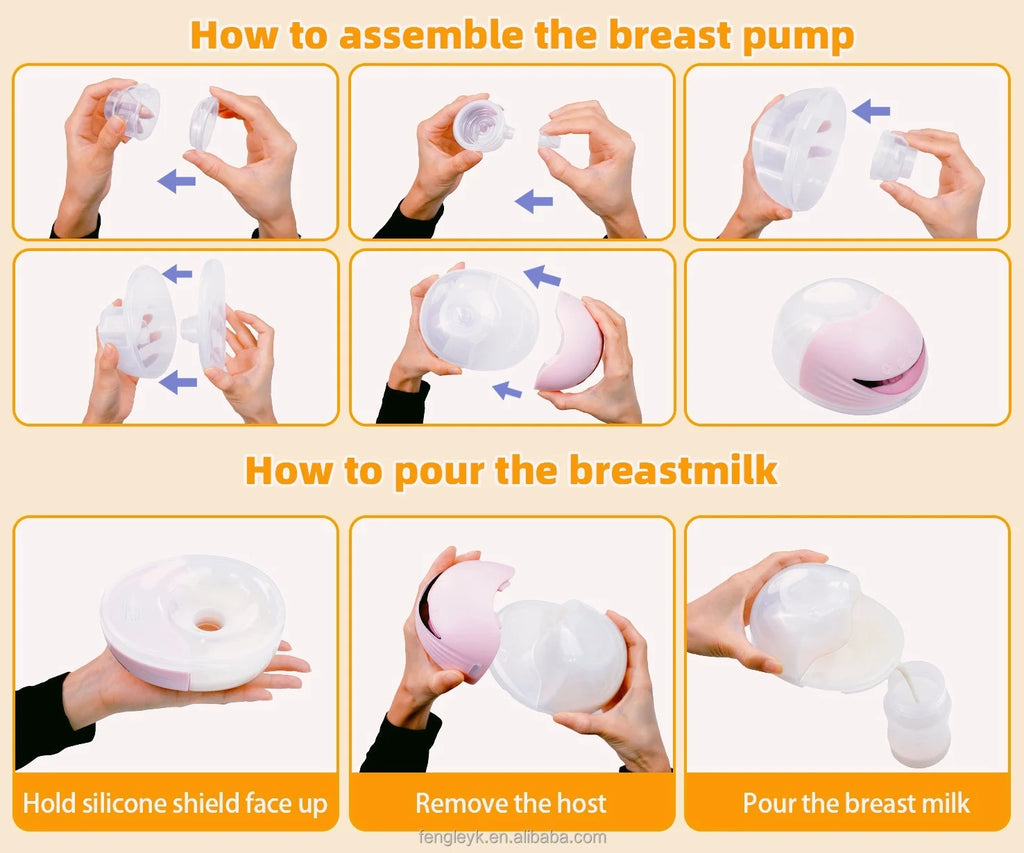 How to assemble the breast pump

How to pour the breastmilk

Hold silicone shield face up

Remove the host

Pour the breast milk

fengleyk.en.alibaba.com