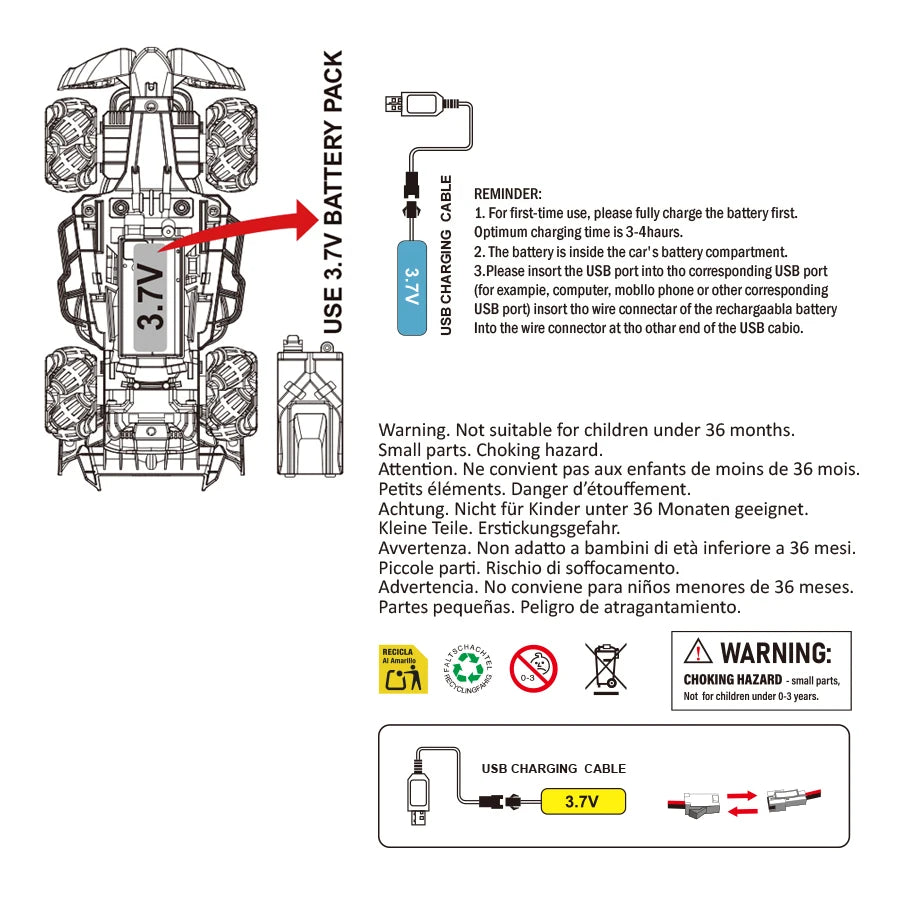 3.7V

USE 3.7V BATTERY PACK

3.7V

USB CHARGING CABLE

REMINDER:
1. For first-time use, please fully charge the battery first. Optimum charging time is 3-4haurs.
2. The battery is inside the car's battery compartment.
3.Please insort the USB port into tho corresponding USB port (for exampie, computer, mobllo phone or other corresponding USB port) insort tho wire connectar of the rechargaabla battery Into the wire connector at tho othar end of the USB cabio.

Warning. Not suitable for children under 36 months.
Small parts. Choking hazard.
Attention. Ne convient pas aux enfants de moins de 36 mois.
Petits éléments. Danger d'étouffement.
Achtung. Nicht für Kinder unter 36 Monaten geeignet.
Kleine Teile. Erstickungsgefahr.
Avvertenza. Non adatto a bambini di età inferiore a 36 mesi.
Piccole parti. Rischio di soffocamento.
Advertencia. No conviene para niños menores de 36 meses.
Partes pequeñas. Peligro de atragantamiento.

RECICLA
Al Amarillo

FALTSCHACHTEL
RECYCLINGFÄHIG

0-3

WARNING:
CHOKING HAZARD - small parts,
Not for children under 0-3 years.

USB CHARGING CABLE
3.7V