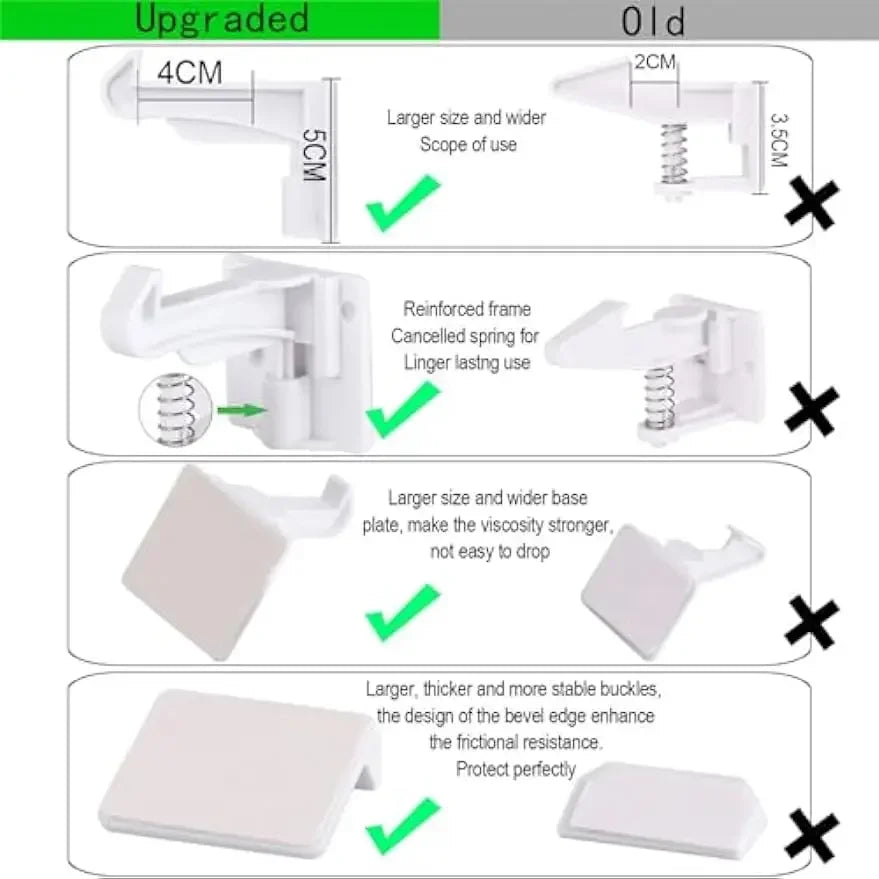 Upgraded

Old

4CM

5CM

Larger size and wider Scope of use

2CM

3.5CM

Reinforced frame Cancelled spring for Linger lastng use

Larger size and wider base plate, make the viscosity stronger, not easy to drop

Larger, thicker and more stable buckles, the design of the bevel edge enhance the frictional resistance. Protect perfectly