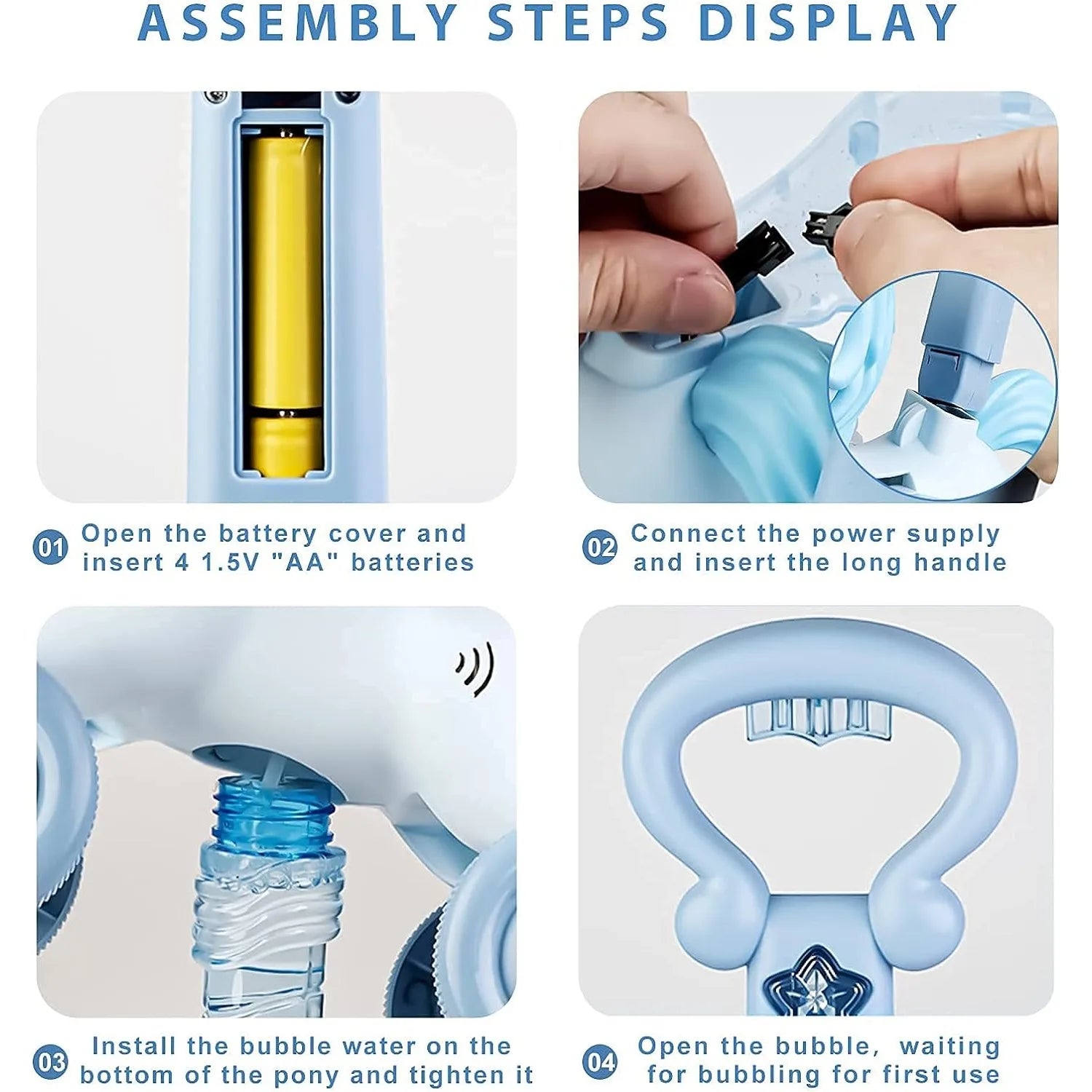 ASSEMBLY STEPS DISPLAY

01 Open the battery cover and insert 4 1.5V "AA" batteries

02 Connect the power supply and insert the long handle

03 Install the bubble water on the bottom of the pony and tighten it

04 Open the bubble, waiting for bubbling for first use