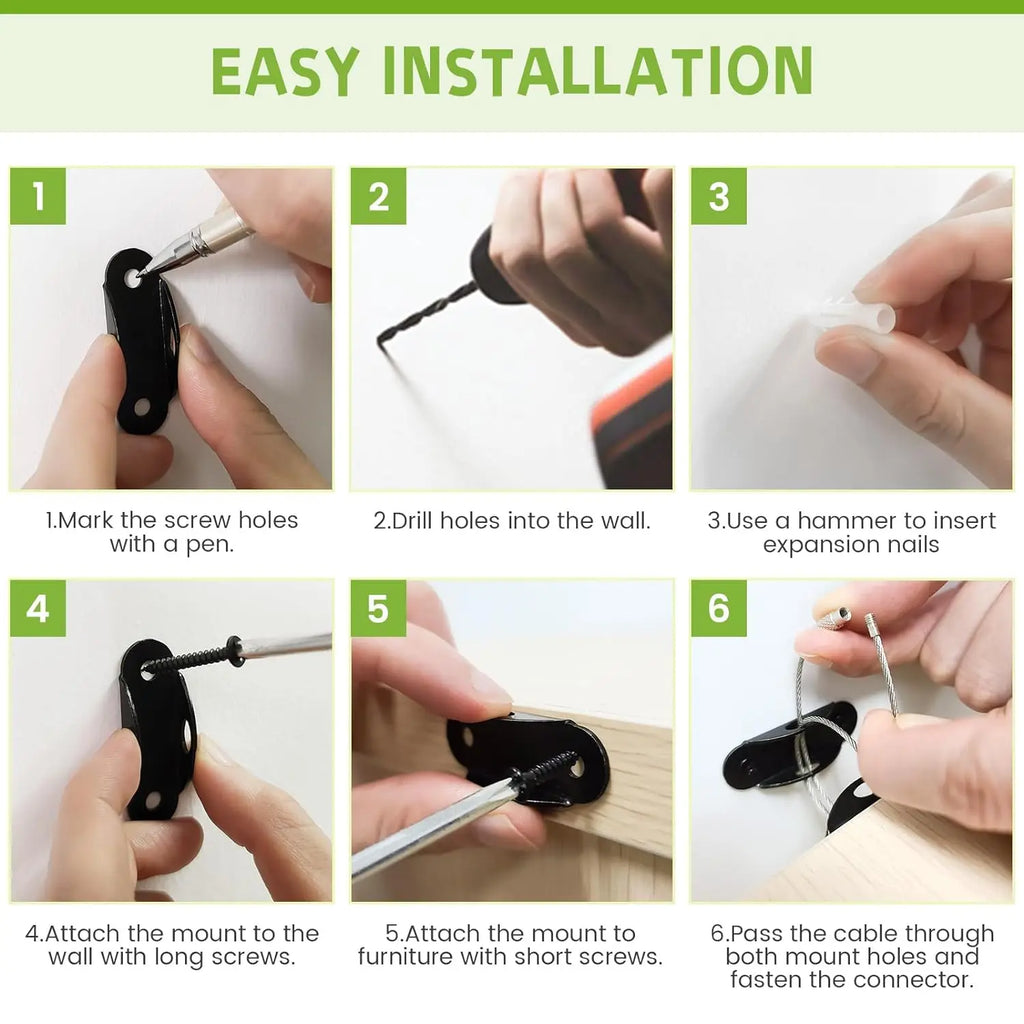 EASY INSTALLATION

1

1.Mark the screw holes with a pen.

2

2.Drill holes into the wall.

3

3.Use a hammer to insert expansion nails

4

4.Attach the mount to the wall with long screws.

5

5.Attach the mount to furniture with short screws.

6

6.Pass the cable through both mount holes and fasten the connector.