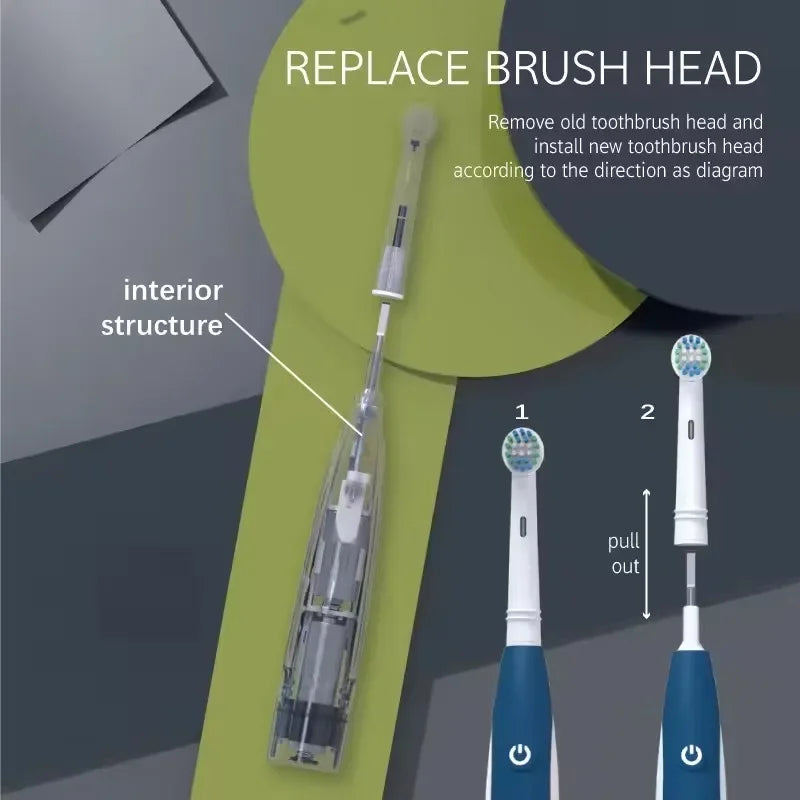 REPLACE BRUSH HEAD

Remove old toothbrush head and install new toothbrush head according to the direction as diagram

interior structure

1

2

pull out