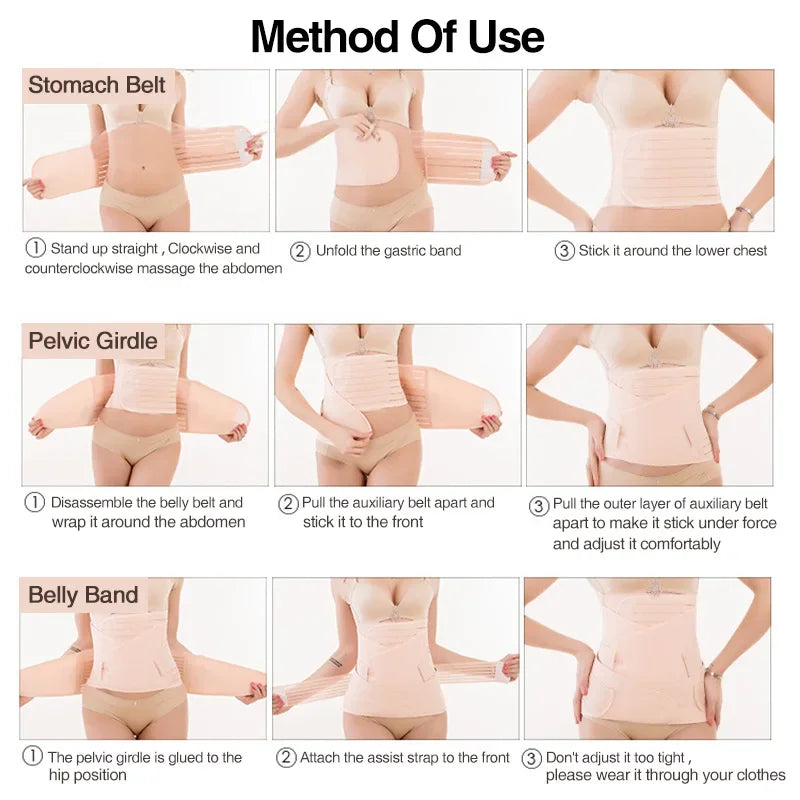 Method Of Use

Stomach Belt

① Stand up straight , Clockwise and counterclockwise massage the abdomen

② Unfold the gastric band

③ Stick it around the lower chest

Pelvic Girdle

① Disassemble the belly belt and wrap it around the abdomen

② Pull the auxiliary belt apart and stick it to the front

③ Pull the outer layer of auxiliary belt apart to make it stick under force and adjust it comfortably

Belly Band

① The pelvic girdle is glued to the hip position

② Attach the assist strap to the front

③ Don't adjust it too tight , please wear it through your clothes