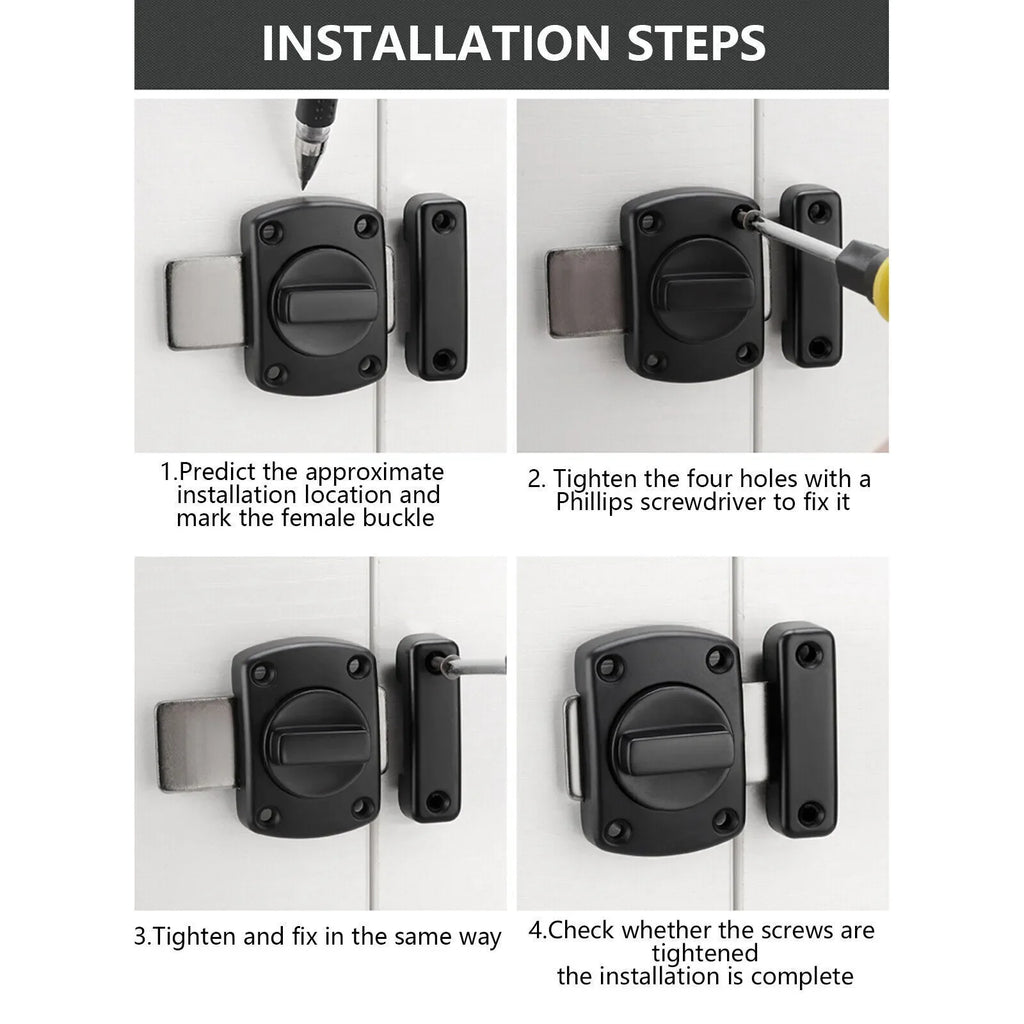 INSTALLATION STEPS

1.Predict the approximate installation location and mark the female buckle

2. Tighten the four holes with a Phillips screwdriver to fix it

3.Tighten and fix in the same way

4.Check whether the screws are tightened
the installation is complete