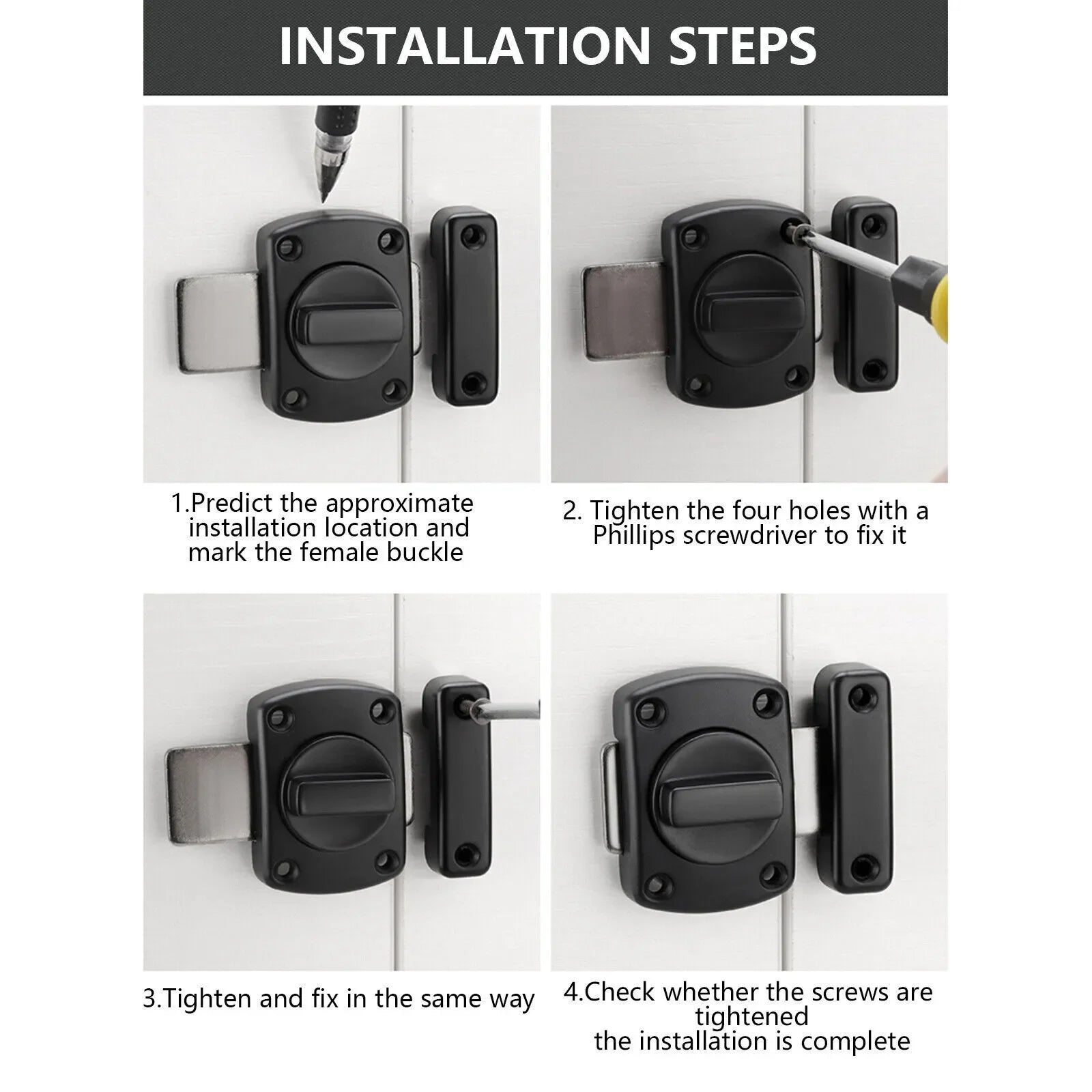 INSTALLATION STEPS

1.Predict the approximate installation location and mark the female buckle

2. Tighten the four holes with a Phillips screwdriver to fix it

3.Tighten and fix in the same way

4.Check whether the screws are tightened
the installation is complete