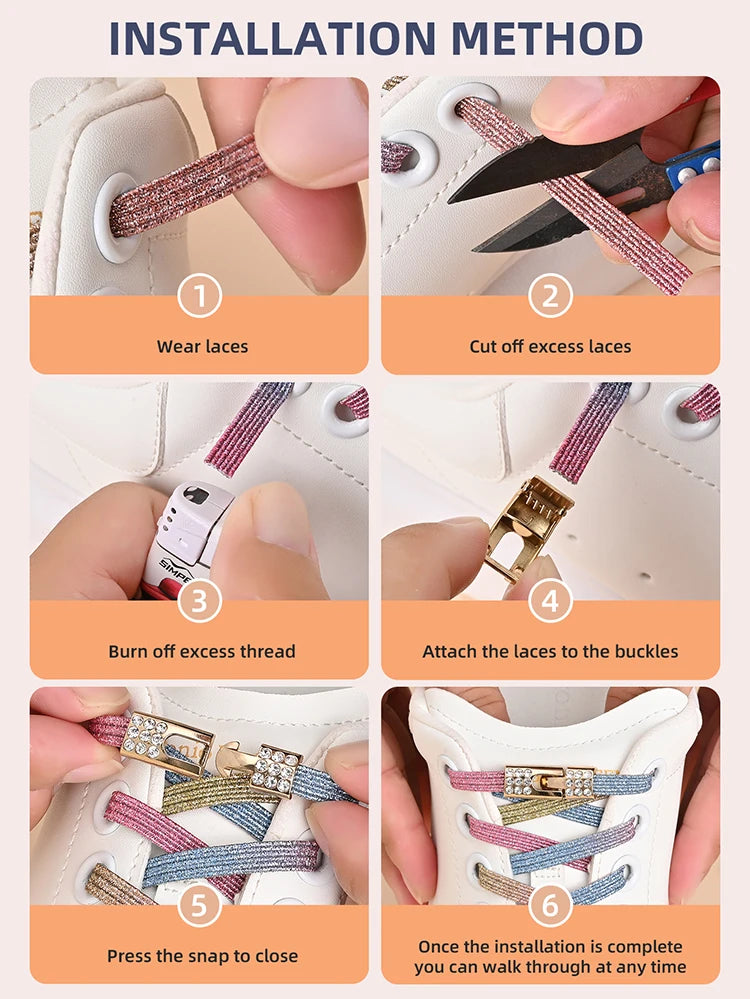 INSTALLATION METHOD

1
Wear laces

2
Cut off excess laces

SIMPE
3
Burn off excess thread

4
Attach the laces to the buckles

5
Press the snap to close

6
Once the installation is complete you can walk through at any time