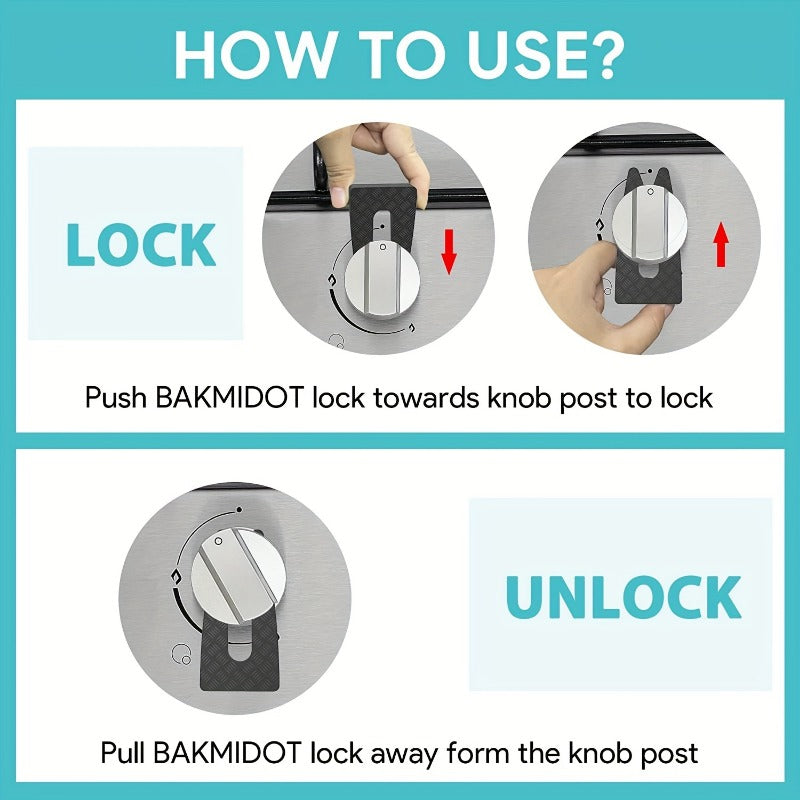 HOW TO USE?

LOCK

Push BAKMIDOT lock towards knob post to lock

UNLOCK

Pull BAKMIDOT lock away form the knob post