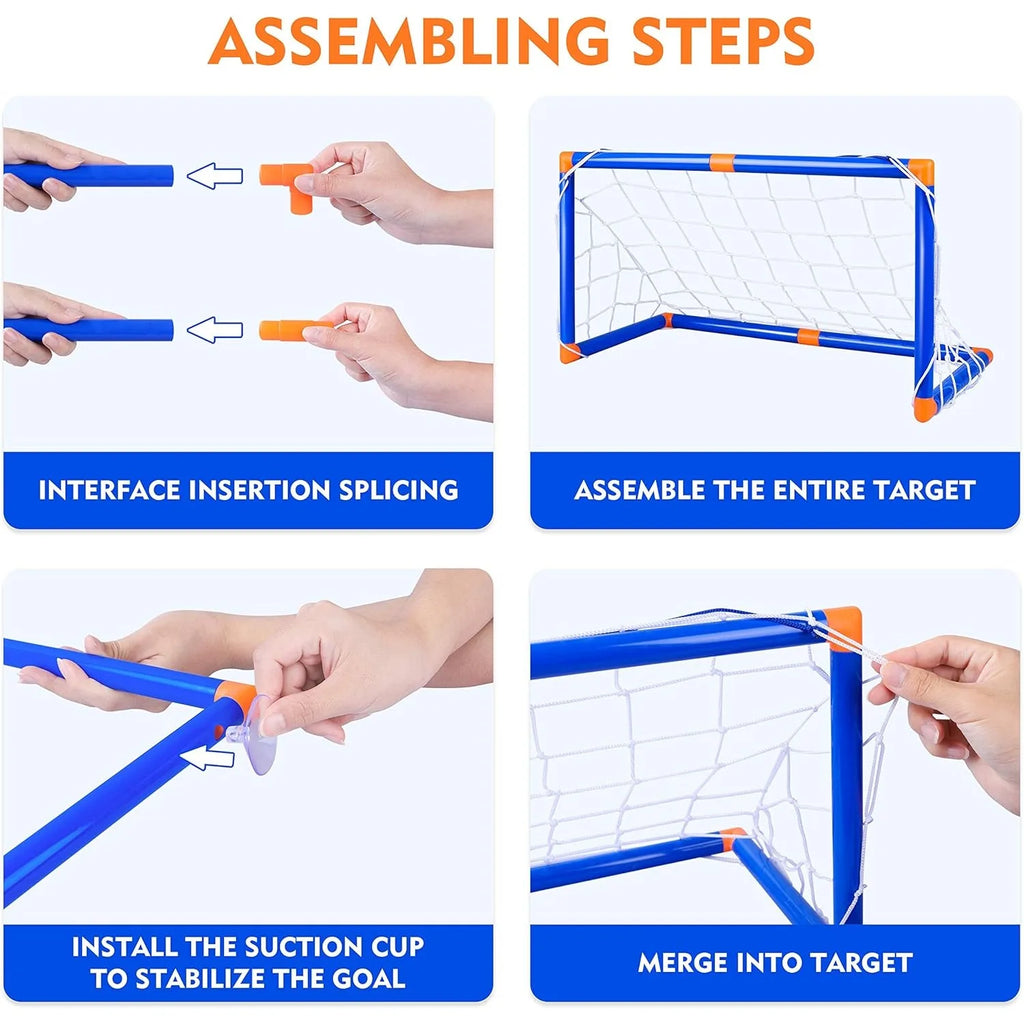 ASSEMBLING STEPS

INTERFACE INSERTION SPLICING

ASSEMBLE THE ENTIRE TARGET

INSTALL THE SUCTION CUP TO STABILIZE THE GOAL

MERGE INTO TARGET