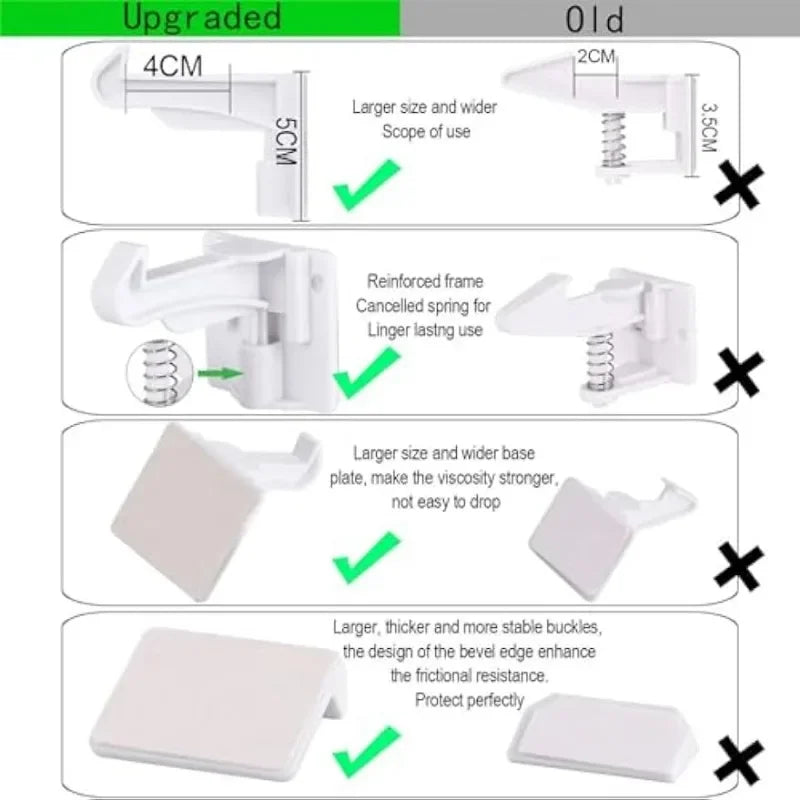 Upgraded

Old

4CM

5CM

Larger size and wider Scope of use

2CM

3.5CM

Reinforced frame Cancelled spring for Linger lastng use

Larger size and wider base plate, make the viscosity stronger, not easy to drop

Larger, thicker and more stable buckles, the design of the bevel edge enhance the frictional resistance. Protect perfectly