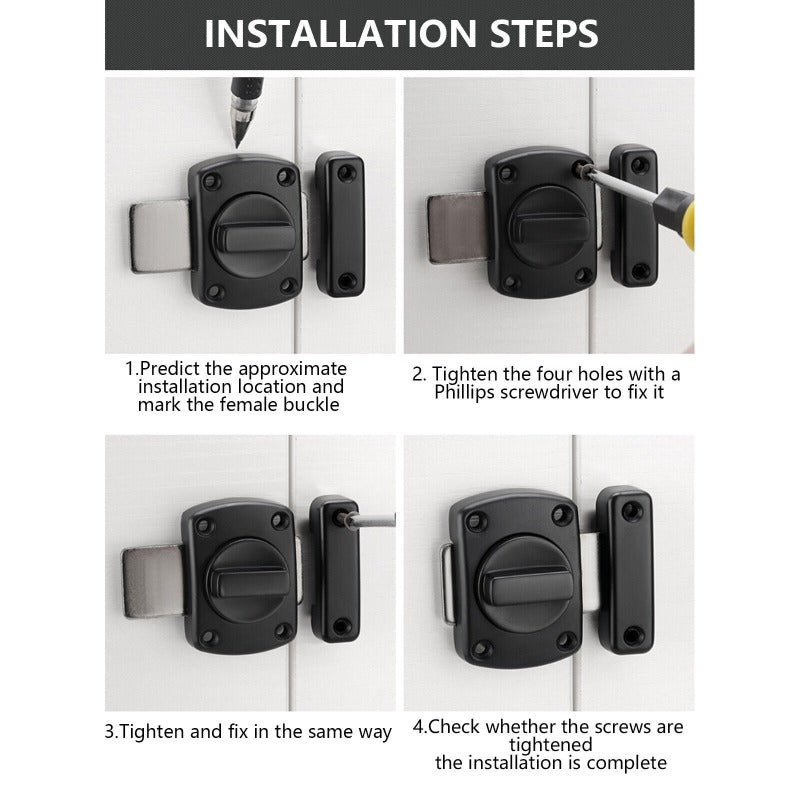 INSTALLATION STEPS

1.Predict the approximate installation location and mark the female buckle

2. Tighten the four holes with a Phillips screwdriver to fix it

3.Tighten and fix in the same way

4.Check whether the screws are tightened
the installation is complete