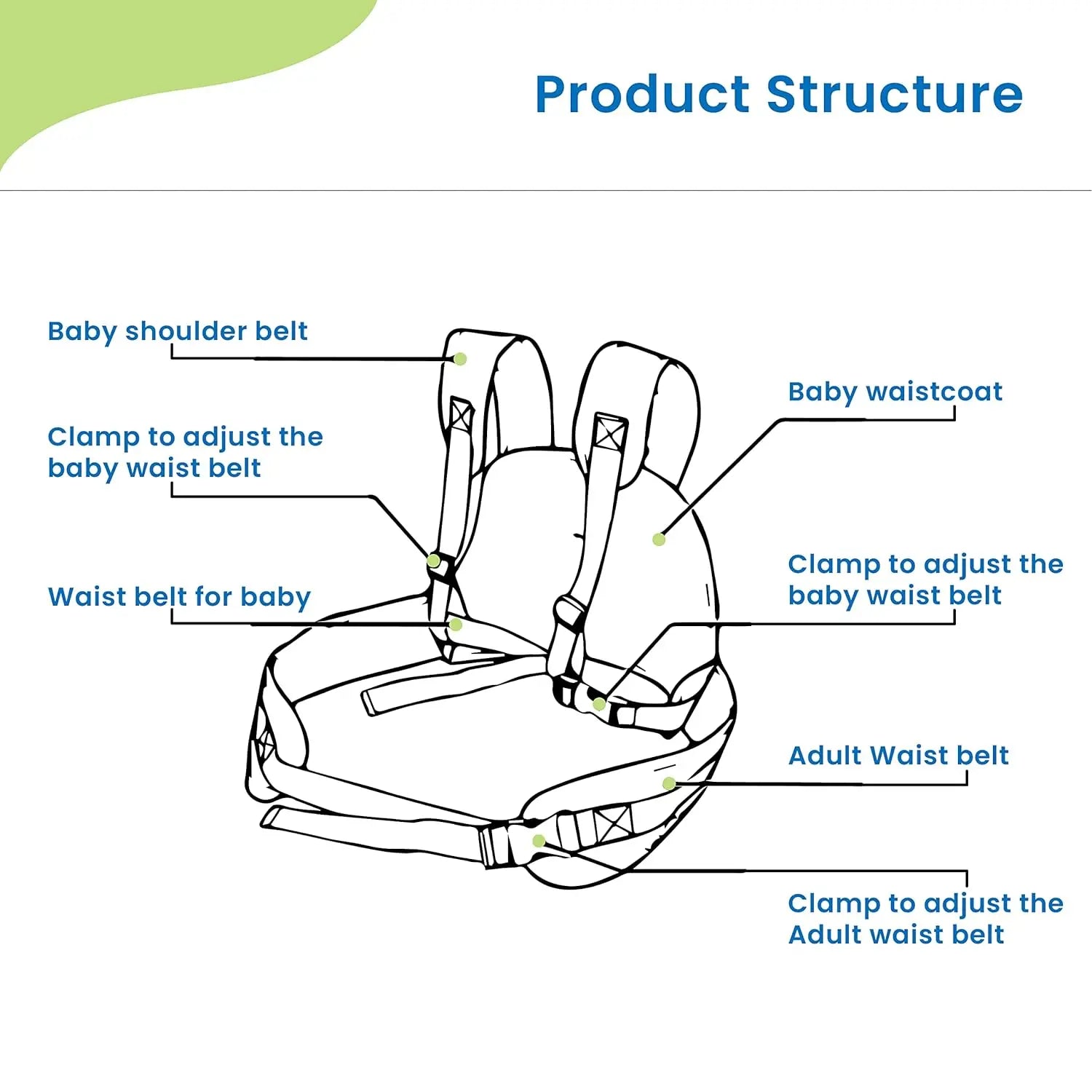 Product Structure

Baby shoulder belt

Clamp to adjust the baby waist belt

Waist belt for baby

Baby waistcoat

Clamp to adjust the baby waist belt

Adult Waist belt

Clamp to adjust the Adult waist belt