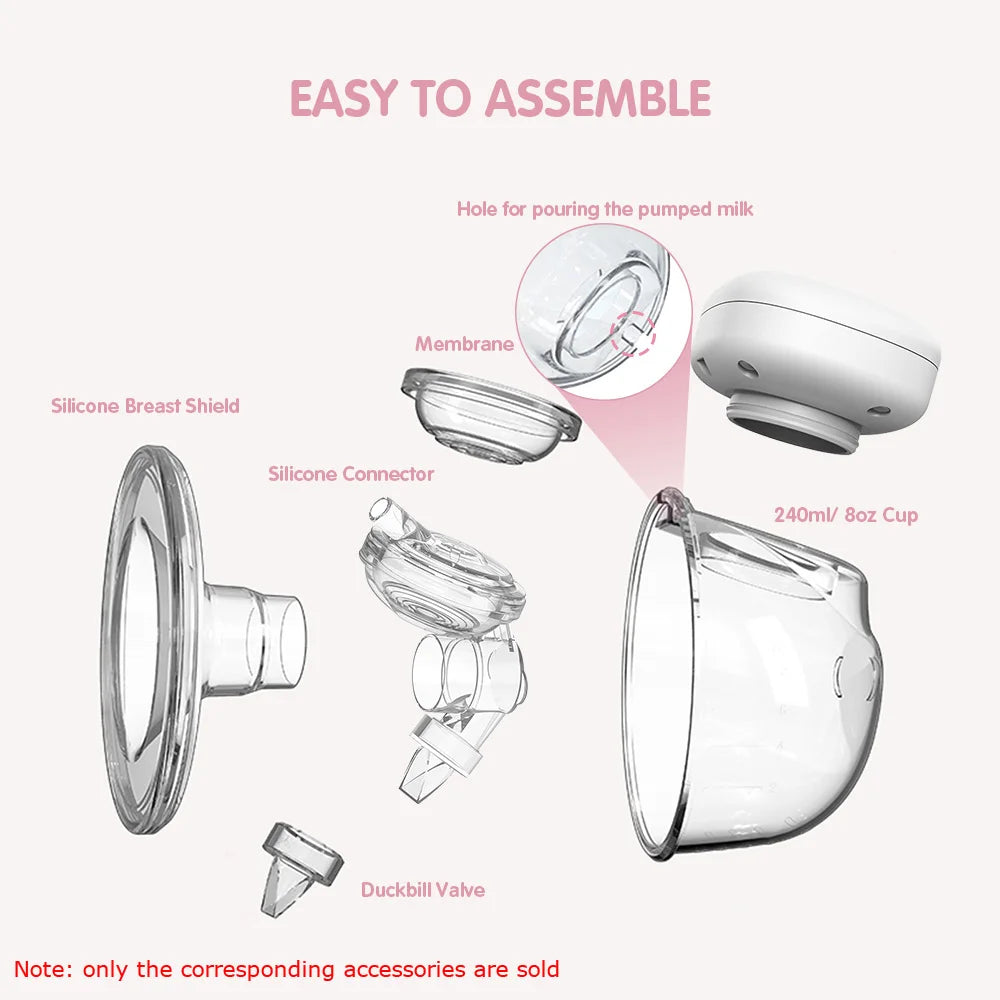 EASY TO ASSEMBLE

Hole for pouring the pumped milk

Membrane

Silicone Breast Shield

Silicone Connector

240ml/ 8oz Cup

Duckbill Valve

Note: only the corresponding accessories are sold