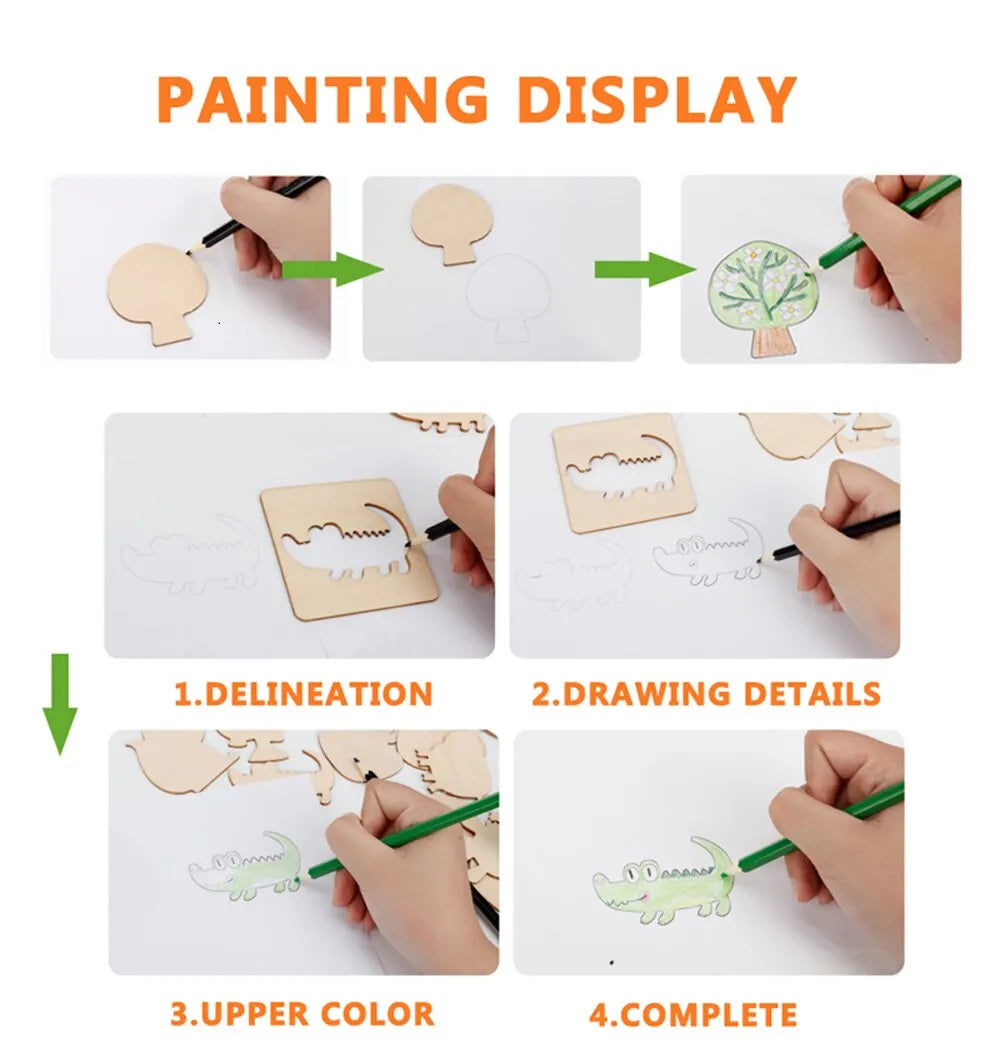 PAINTING DISPLAY

1.DELINEATION

2.DRAWING DETAILS

3.UPPER COLOR

4.COMPLETE